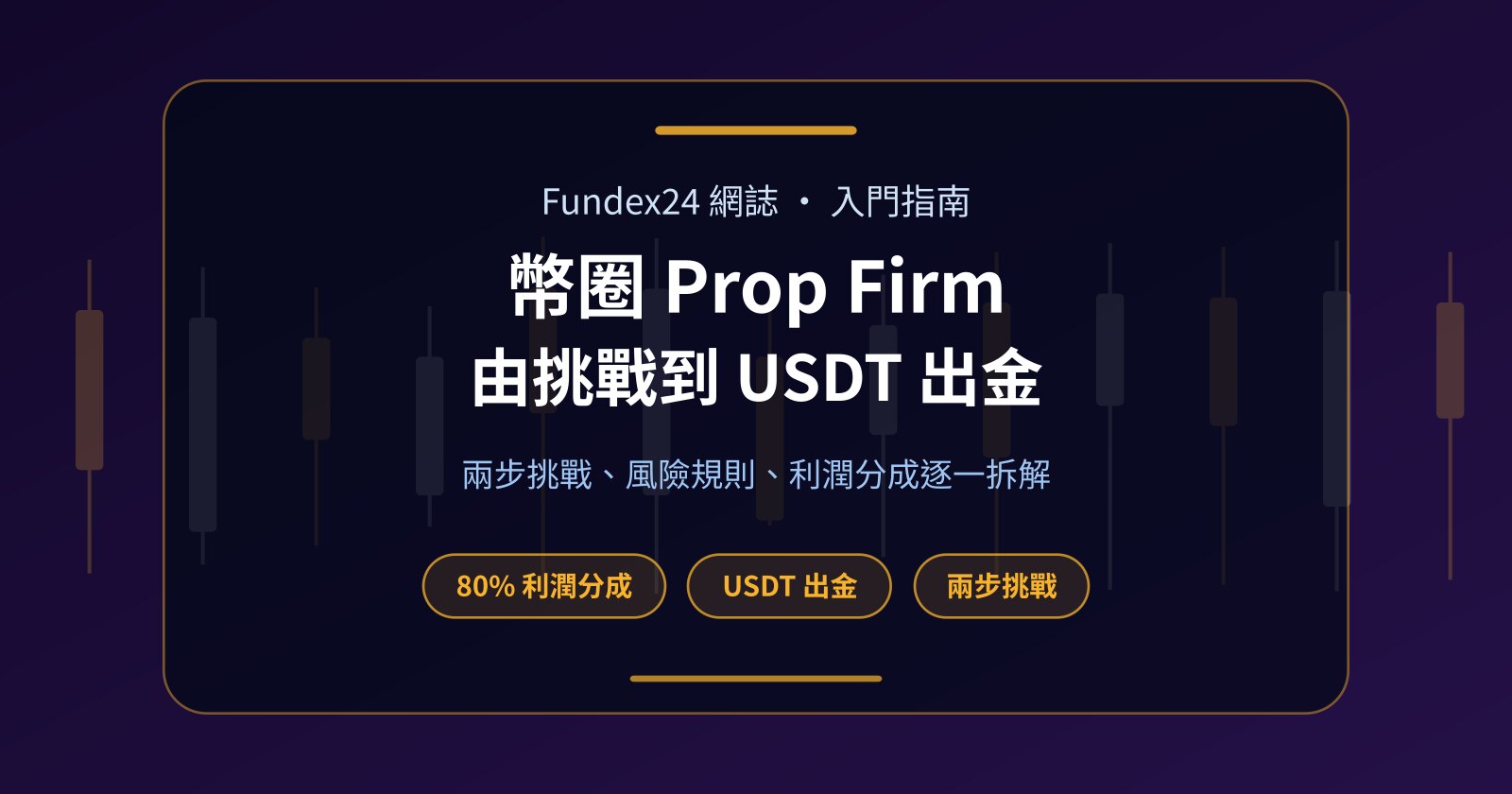 Fundex24 網誌 · 入門指南

幣圈 Prop Firm
由挑戰到 USDT 出金

兩步挑戰、風險規則、利潤分成逐一拆解

80% 利潤分成

USDT 出金

兩步挑戰