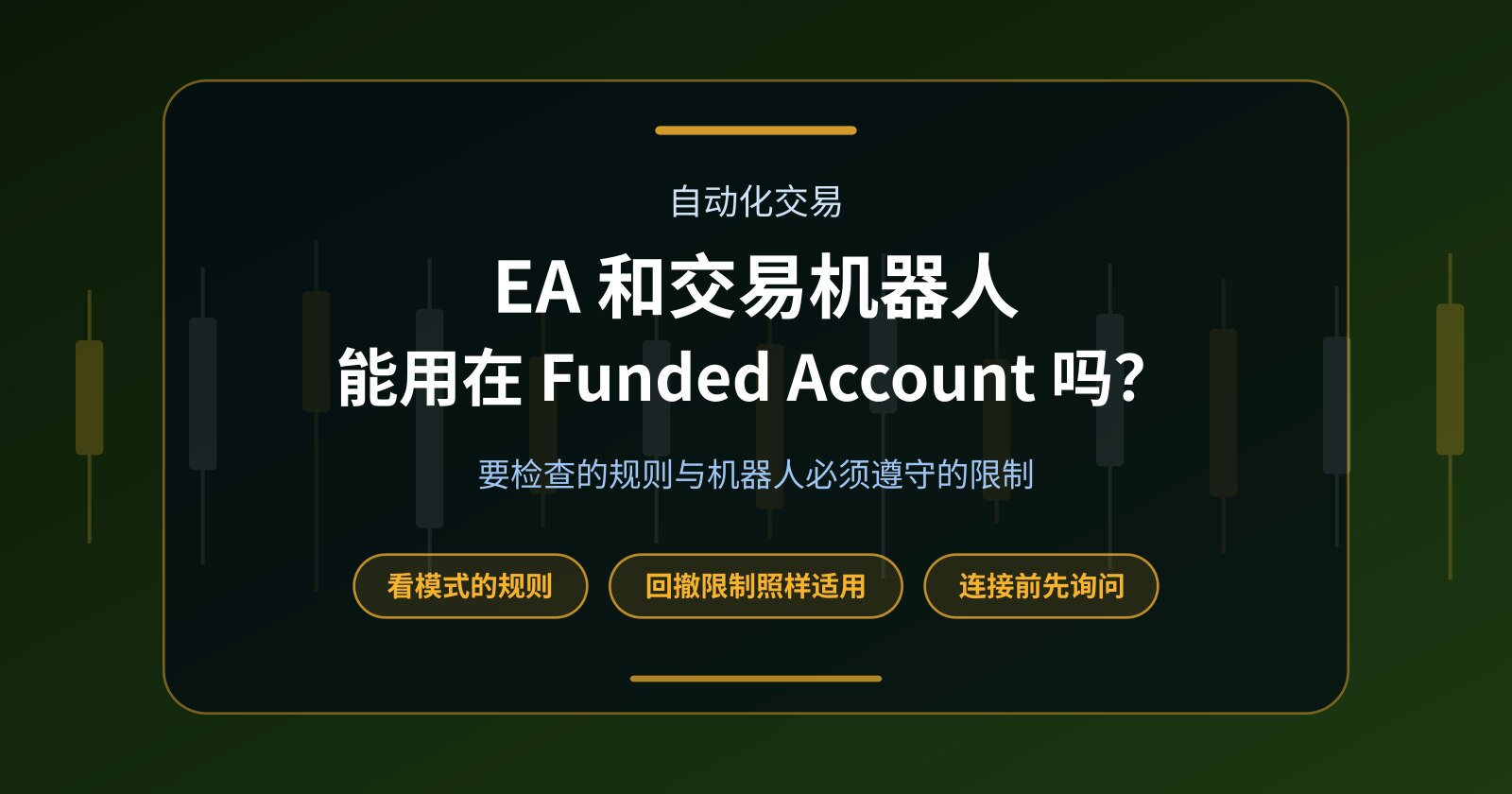 自动化交易

EA 和交易机器人
能用在 Funded Account 吗?

要检查的规则与机器人必须遵守的限制

看模式的规则

回撤限制照样适用

连接前先询问