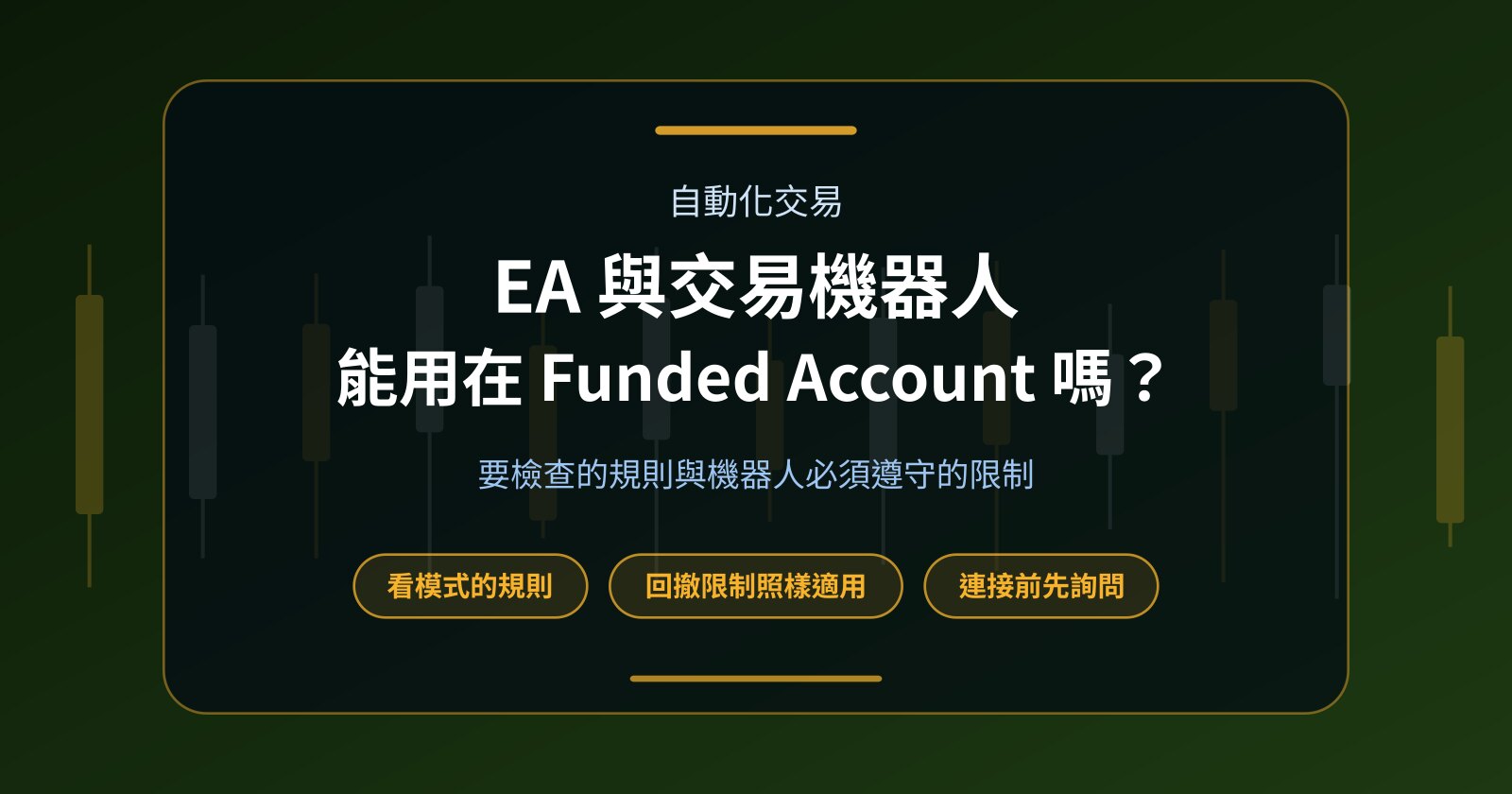 自動化交易

EA 與交易機器人
能用在 Funded Account 嗎？

要檢查的規則與機器人必須遵守的限制

看模式的規則

回撤限制照樣適用

連接前先詢問