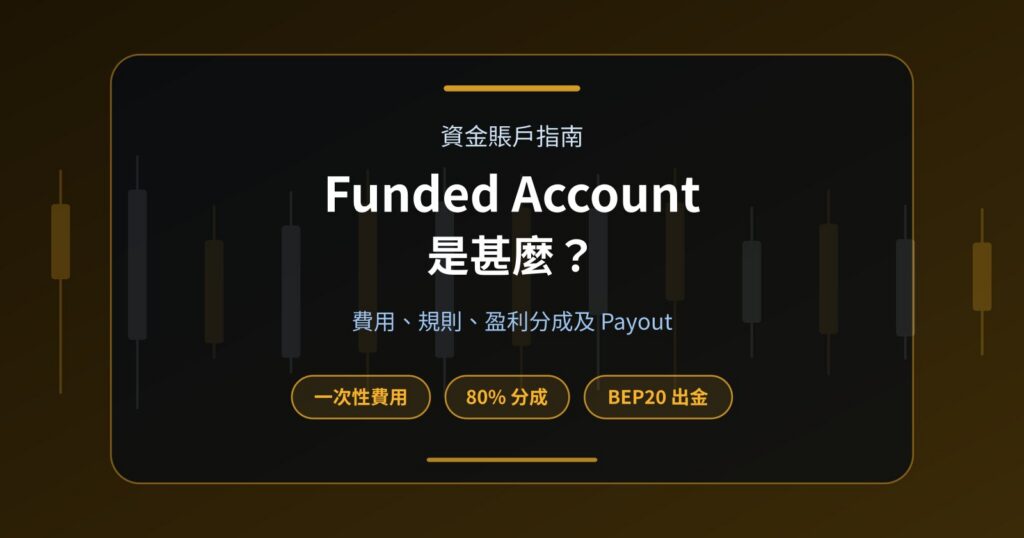 資金賬戶指南

Funded Account
是甚麼？

費用、規則、盈利分成及 Payout

一次性費用

80% 分成

BEP20 出金