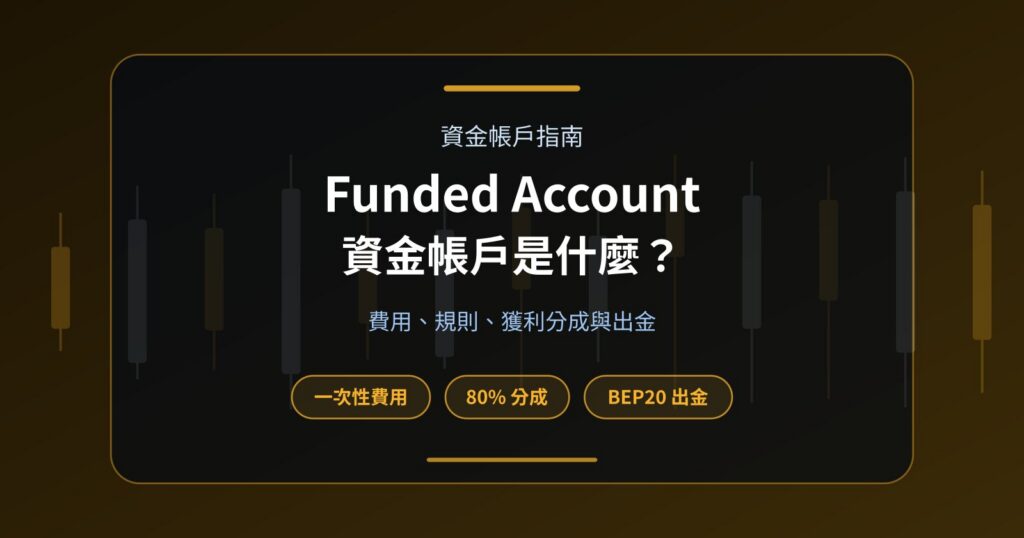 資金帳戶指南

Funded Account
資金帳戶是什麼？

費用、規則、獲利分成與出金

一次性費用

80% 分成

BEP20 出金