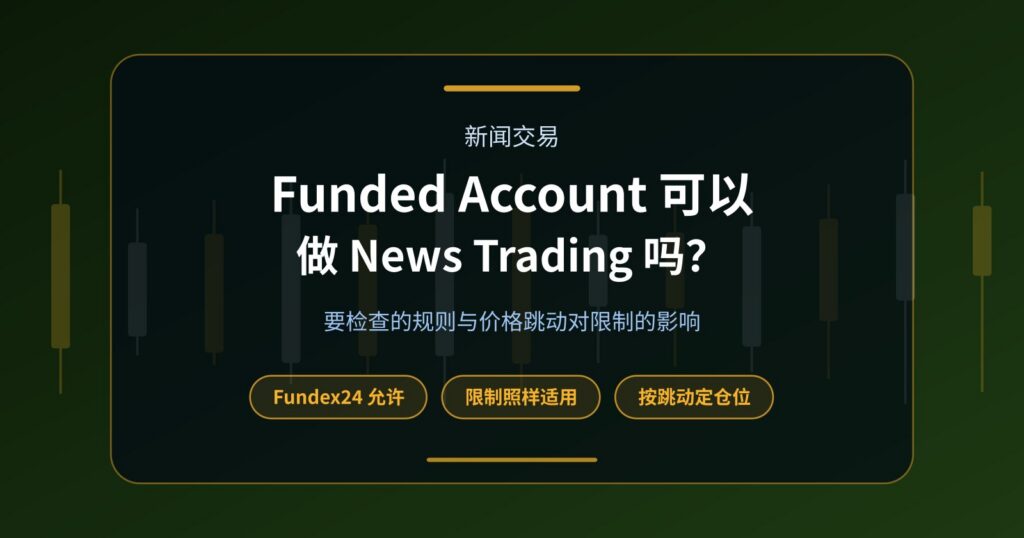 新闻交易

Funded Account 可以做 News Trading 吗?

要检查的规则与价格跳动对限制的影响

Fundex24 允许

限制照样适用

按跳动定仓位