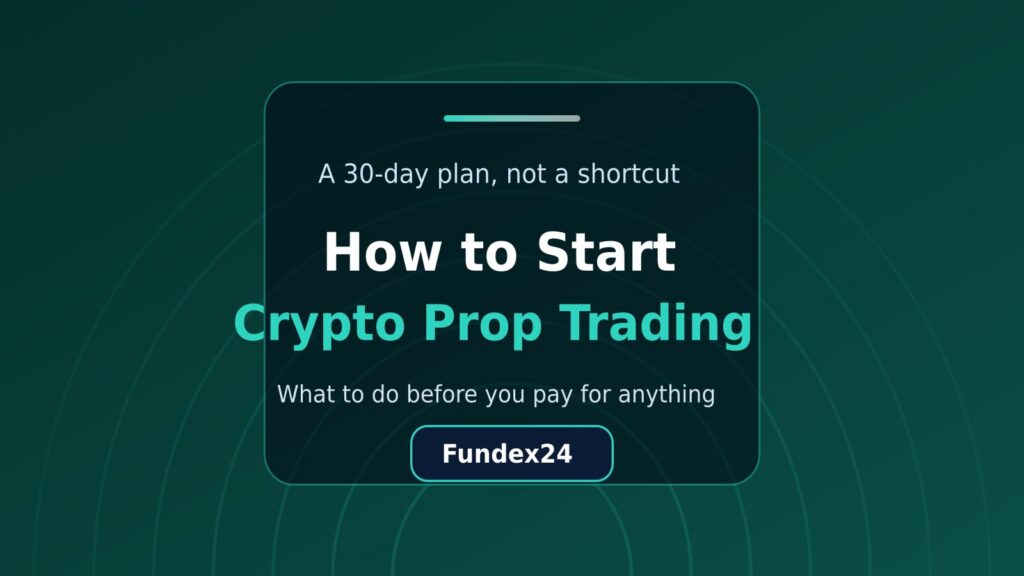 A 30-day plan, not a shortcut

How to Start
Crypto Prop Trading

What to do before you pay for anything

Fundex24